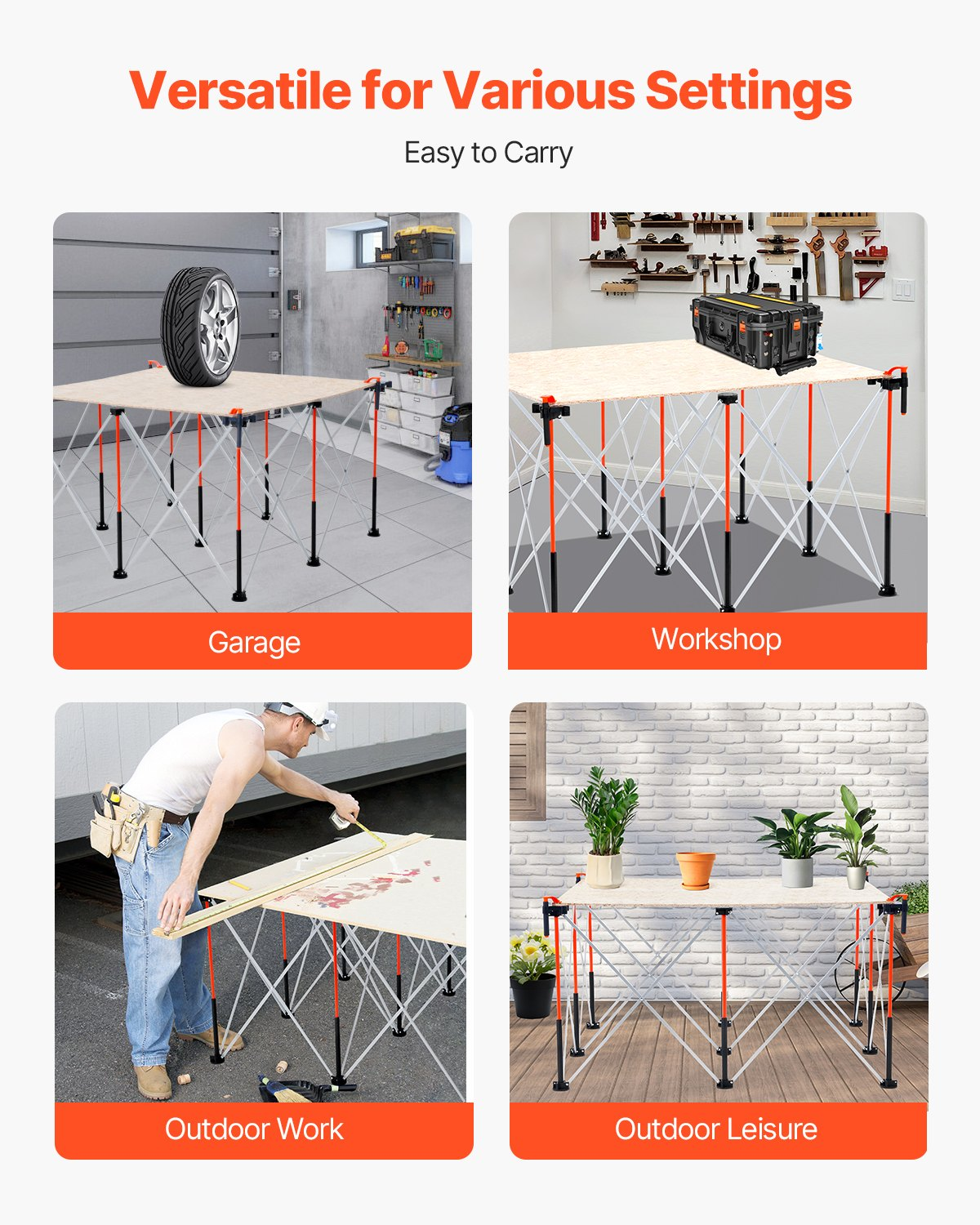 Versatile for Various Settings

Easy to Carry

Garage

Workshop

Outdoor Work

Outdoor Leisure