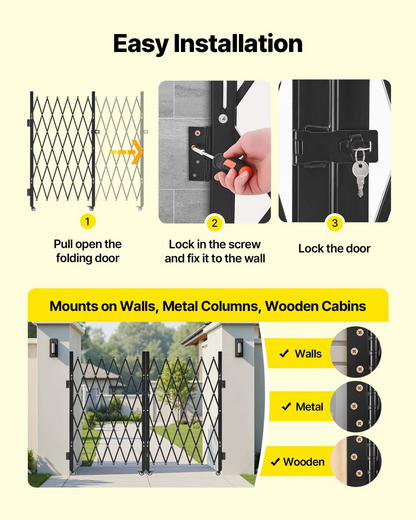 Easy Installation

1

Pull open the folding door

2

Lock in the screw and fix it to the wall

3

Lock the door

Mounts on Walls, Metal Columns, Wooden Cabins

✓ Walls

✓ Metal

✓ Wooden