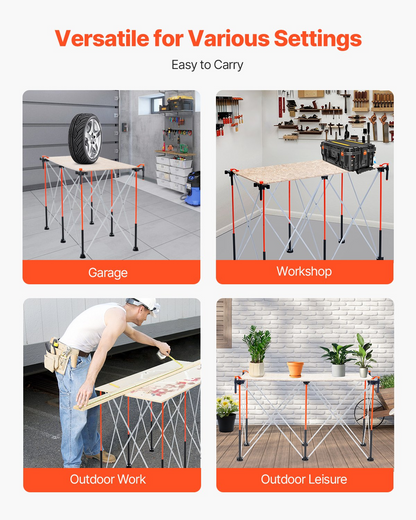 Versatile for Various Settings

Easy to Carry

Garage

Workshop

Outdoor Work

Outdoor Leisure