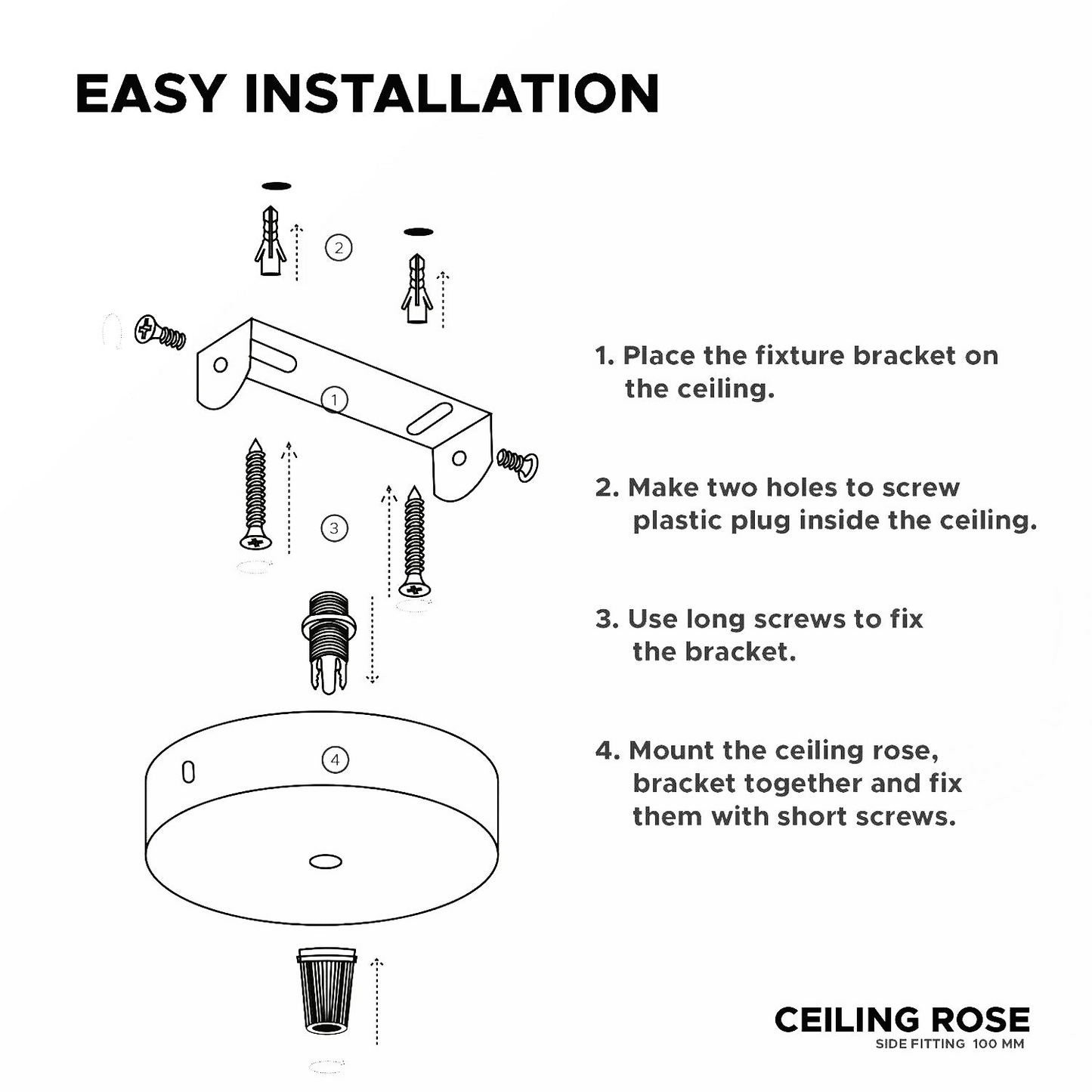 EASY INSTALLATION

2

1

3

4

1. Place the fixture bracket on the ceiling.

2. Make two holes to screw plastic plug inside the ceiling.

3. Use long screws to fix the bracket.

4. Mount the ceiling rose, bracket together and fix them with short screws.

CEILING ROSE
SIDE FITTING 100 MM