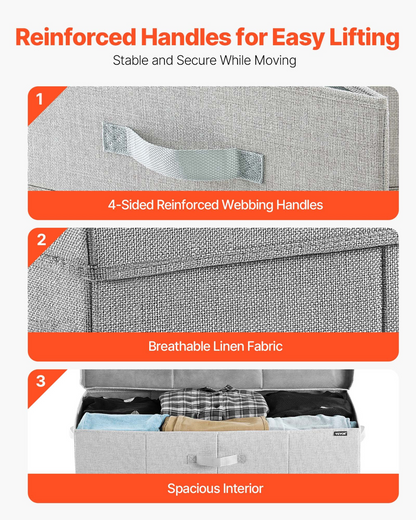 Reinforced Handles for Easy Lifting

Stable and Secure While Moving

1

4-Sided Reinforced Webbing Handles

2

Breathable Linen Fabric

3

VEVOR

Spacious Interior