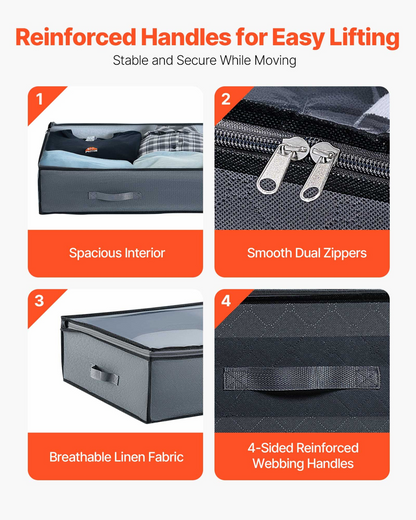 Reinforced Handles for Easy Lifting

Stable and Secure While Moving

1

Spacious Interior

2

Smooth Dual Zippers

3

Breathable Linen Fabric

4

4-Sided Reinforced Webbing Handles