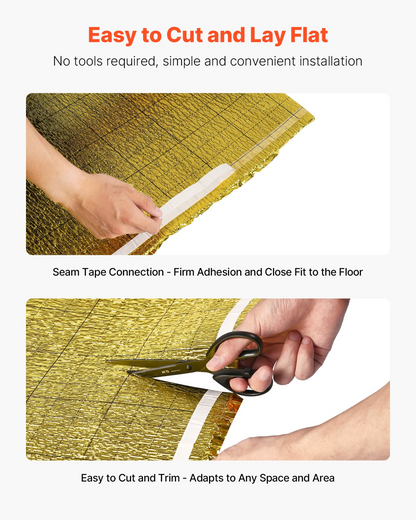 Easy to Cut and Lay Flat

No tools required, simple and convenient installation

Seam Tape Connection - Firm Adhesion and Close Fit to the Floor

Easy to Cut and Trim - Adapts to Any Space and Area