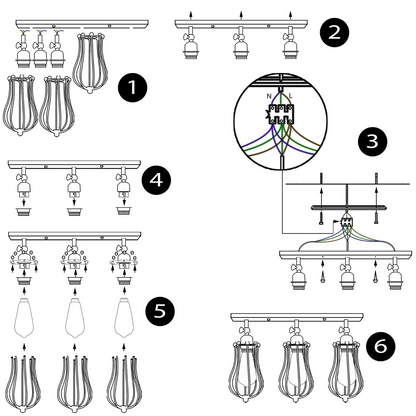 1
2
N
L
3
4
5
6